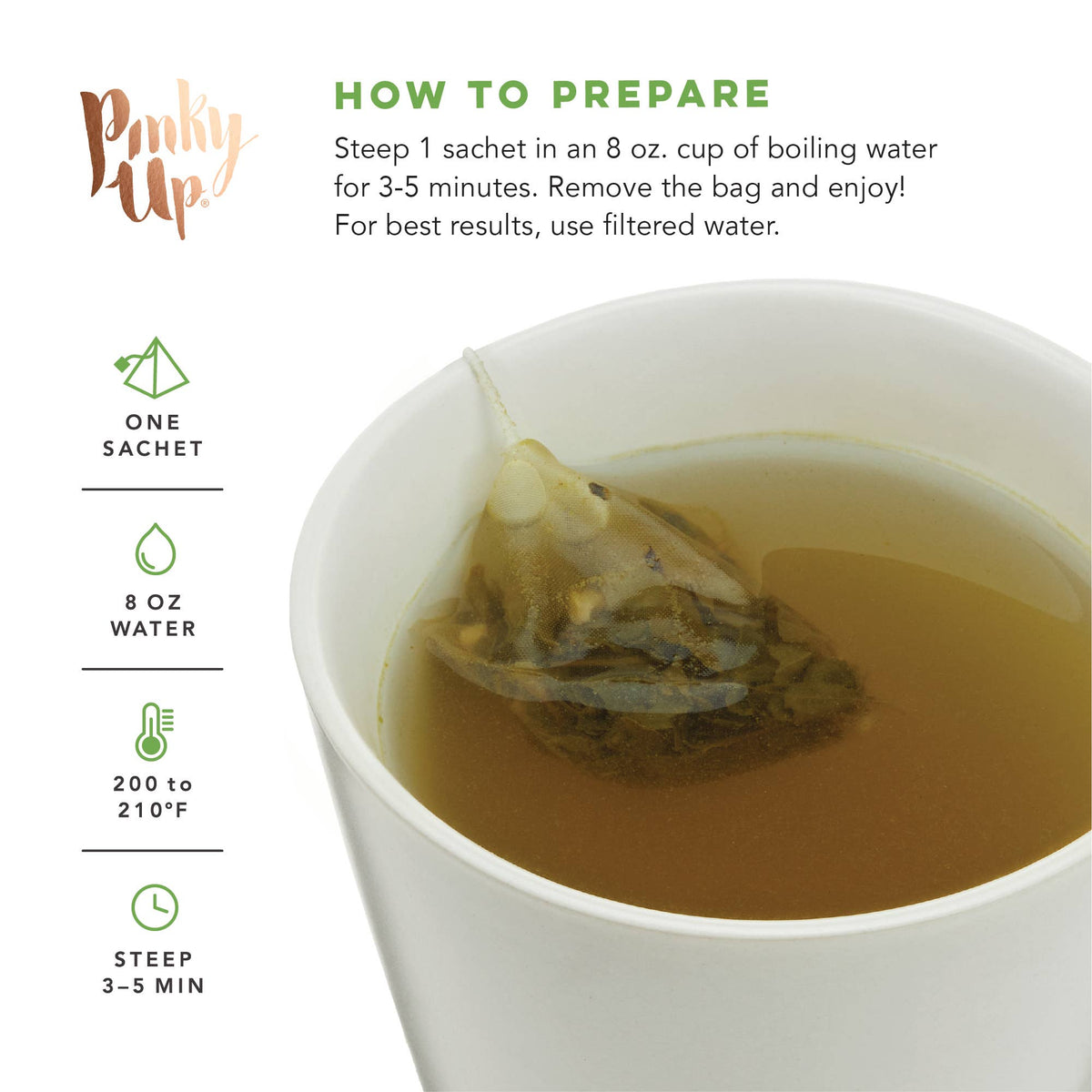 Pinky Up®

HOW TO PREPARE

Steep 1 sachet in an 8 oz. cup of boiling water for 3-5 minutes. Remove the bag and enjoy! For best results, use filtered water.

ONE SACHET

8 OZ WATER

200 to 210°F

STEEP 3–5 MIN