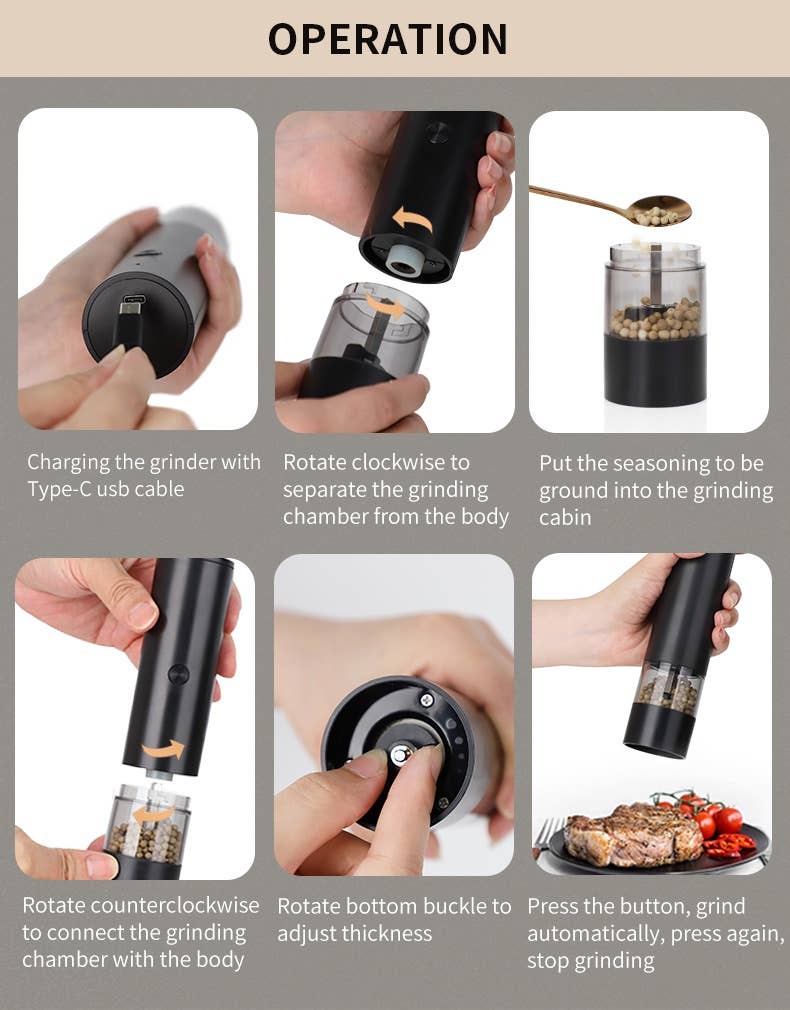 OPERATION

Charging the grinder with Type-C usb cable

Rotate clockwise to separate the grinding chamber from the body

Put the seasoning to be ground into the grinding cabin

Rotate counterclockwise to connect the grinding chamber with the body

Rotate bottom buckle to adjust thickness

Press the button, grind automatically, press again, stop grinding