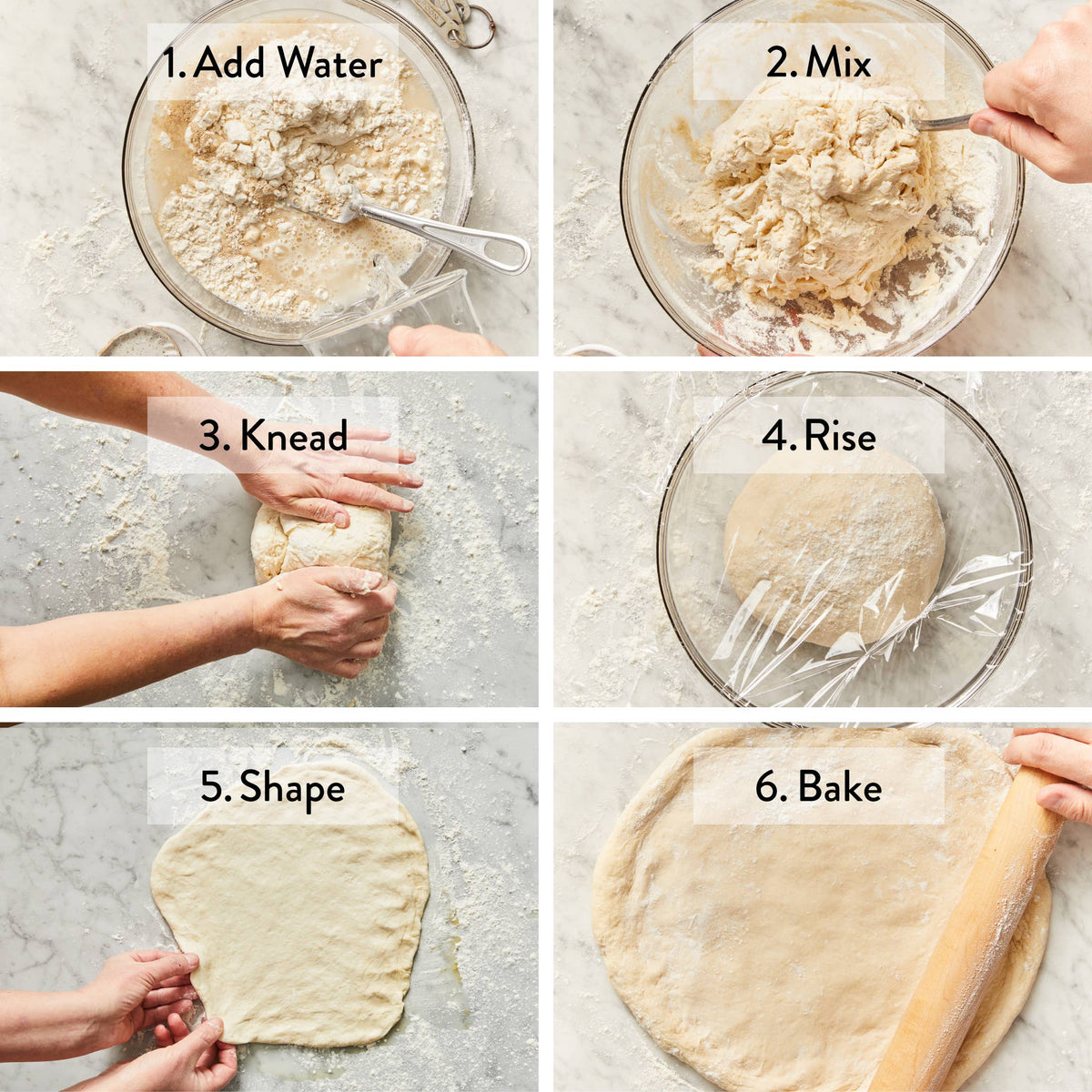 1. Add Water

2. Mix

3. Knead

4. Rise

5. Shape

6. Bake