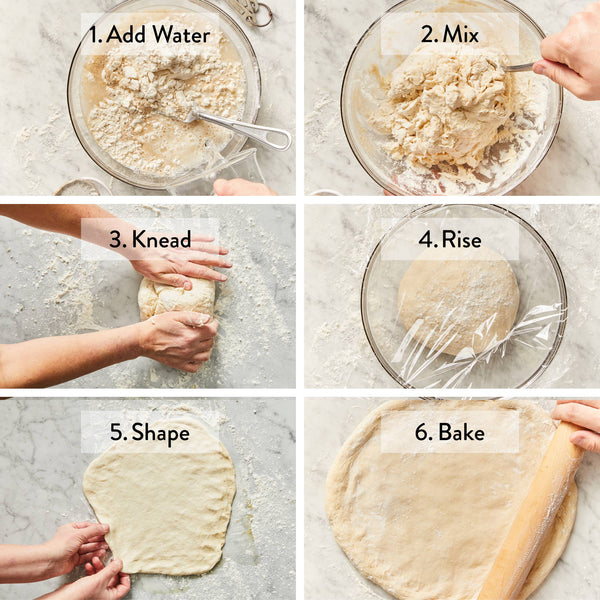 1. Add Water

2. Mix

3. Knead

4. Rise

5. Shape

6. Bake