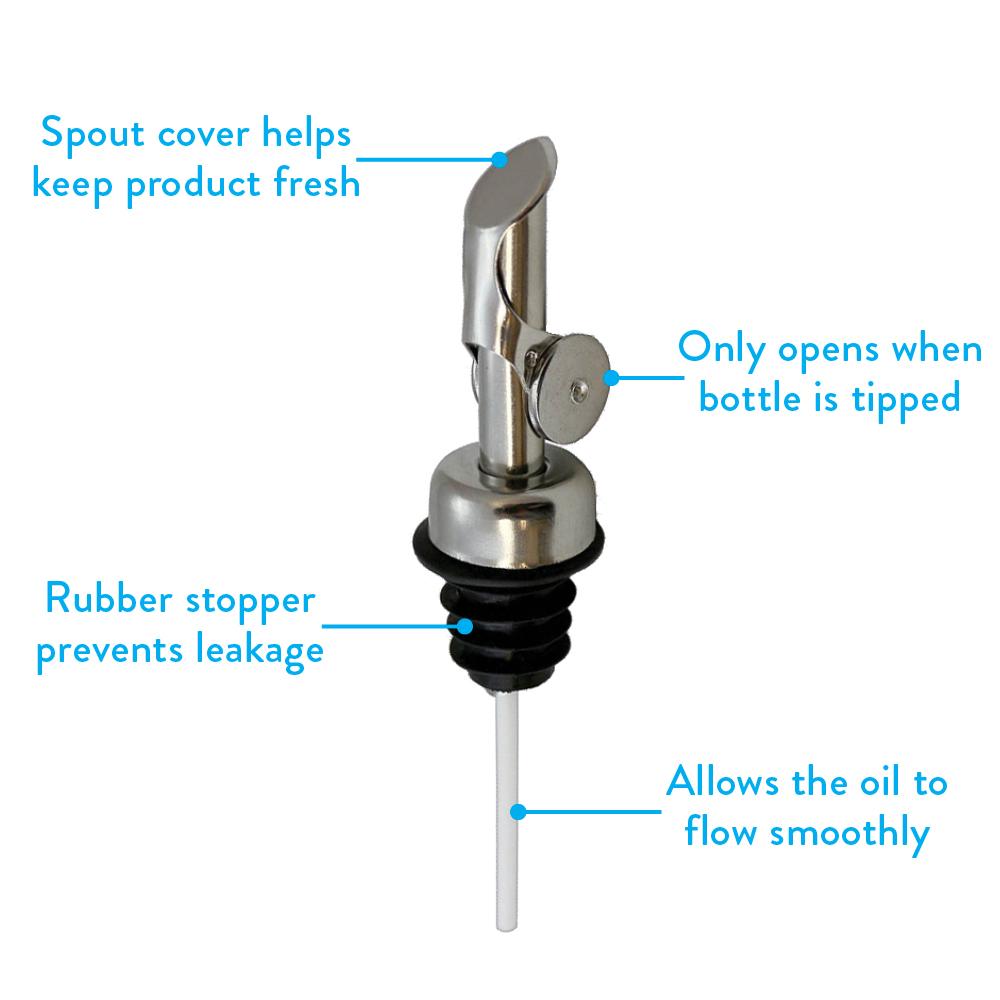 Spout cover helps keep product fresh

Only opens when bottle is tipped

Rubber stopper prevents leakage

Allows the oil to flow smoothly